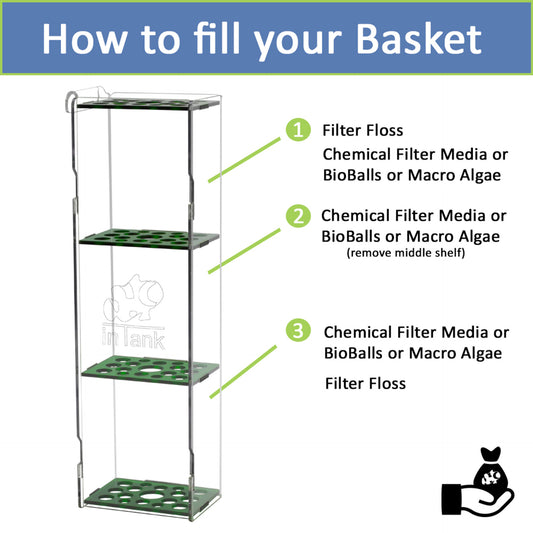 How to fill your Basket

inTank

1 Filter Floss
Chemical Filter Media or BioBalls or Macro Algae

2 Chemical Filter Media or BioBalls or Macro Algae
(remove middle shelf)

3 Chemical Filter Media or BioBalls or Macro Algae
Filter Floss