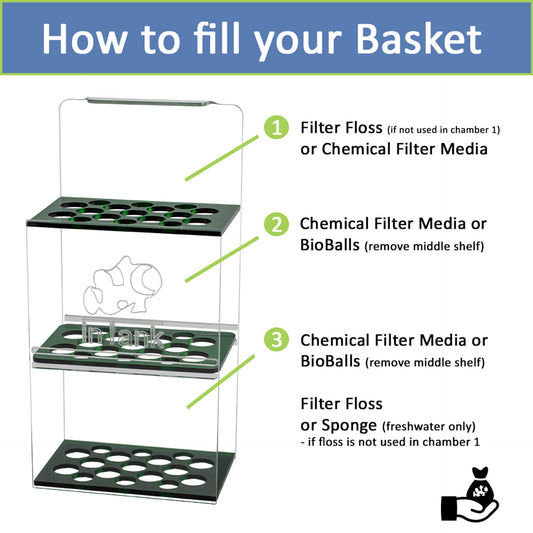 How to fill your Basket

InTank

1 Filter Floss (if not used in chamber 1) or Chemical Filter Media

2 Chemical Filter Media or BioBalls (remove middle shelf)

3 Chemical Filter Media or BioBalls (remove middle shelf)

Filter Floss or Sponge (freshwater only) - if floss is not used in chamber 1