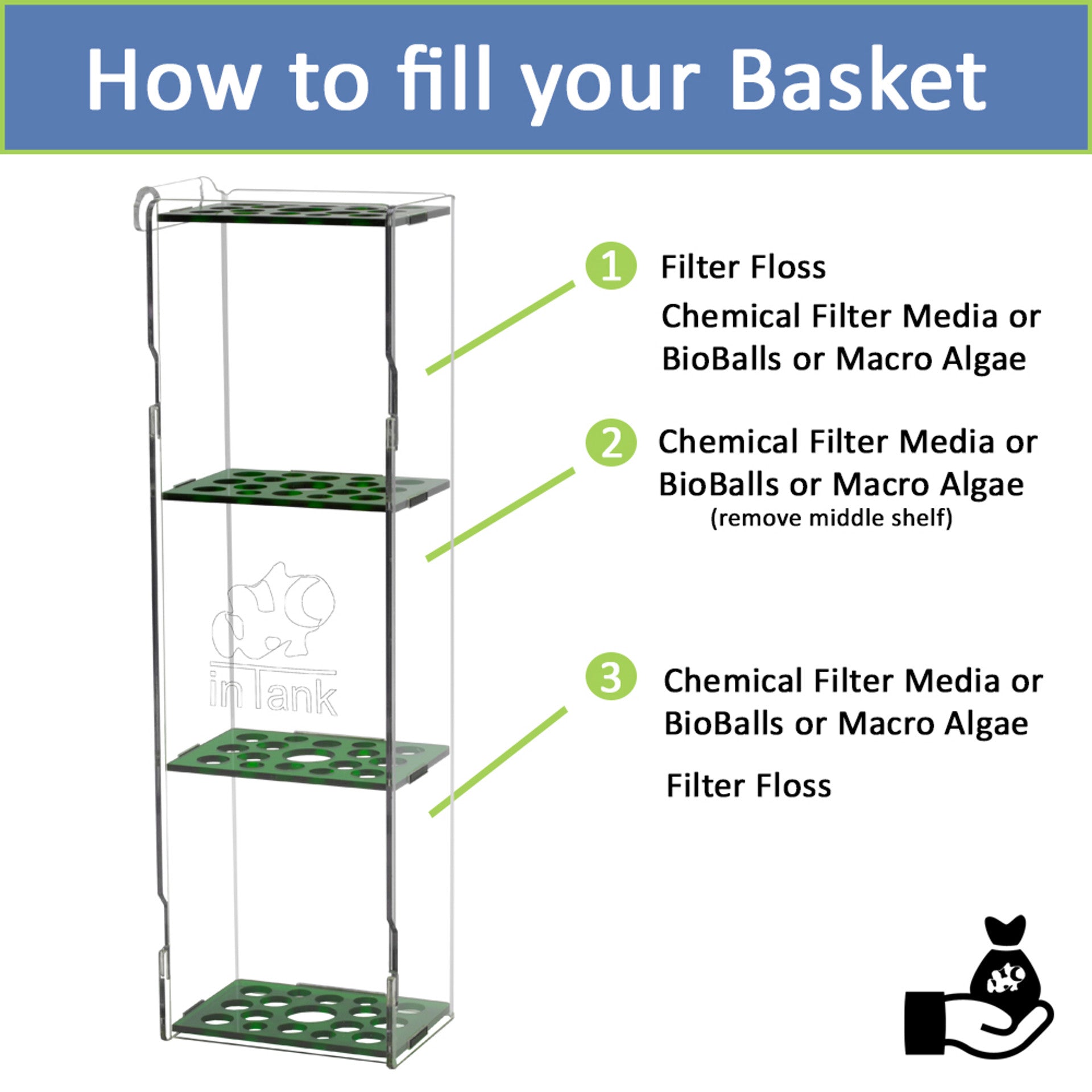 How to fill your Basket

inTank

1 Filter Floss

Chemical Filter Media or BioBalls or Macro Algae

2 Chemical Filter Media or BioBalls or Macro Algae
(remove middle shelf)

3 Chemical Filter Media or BioBalls or Macro Algae

Filter Floss