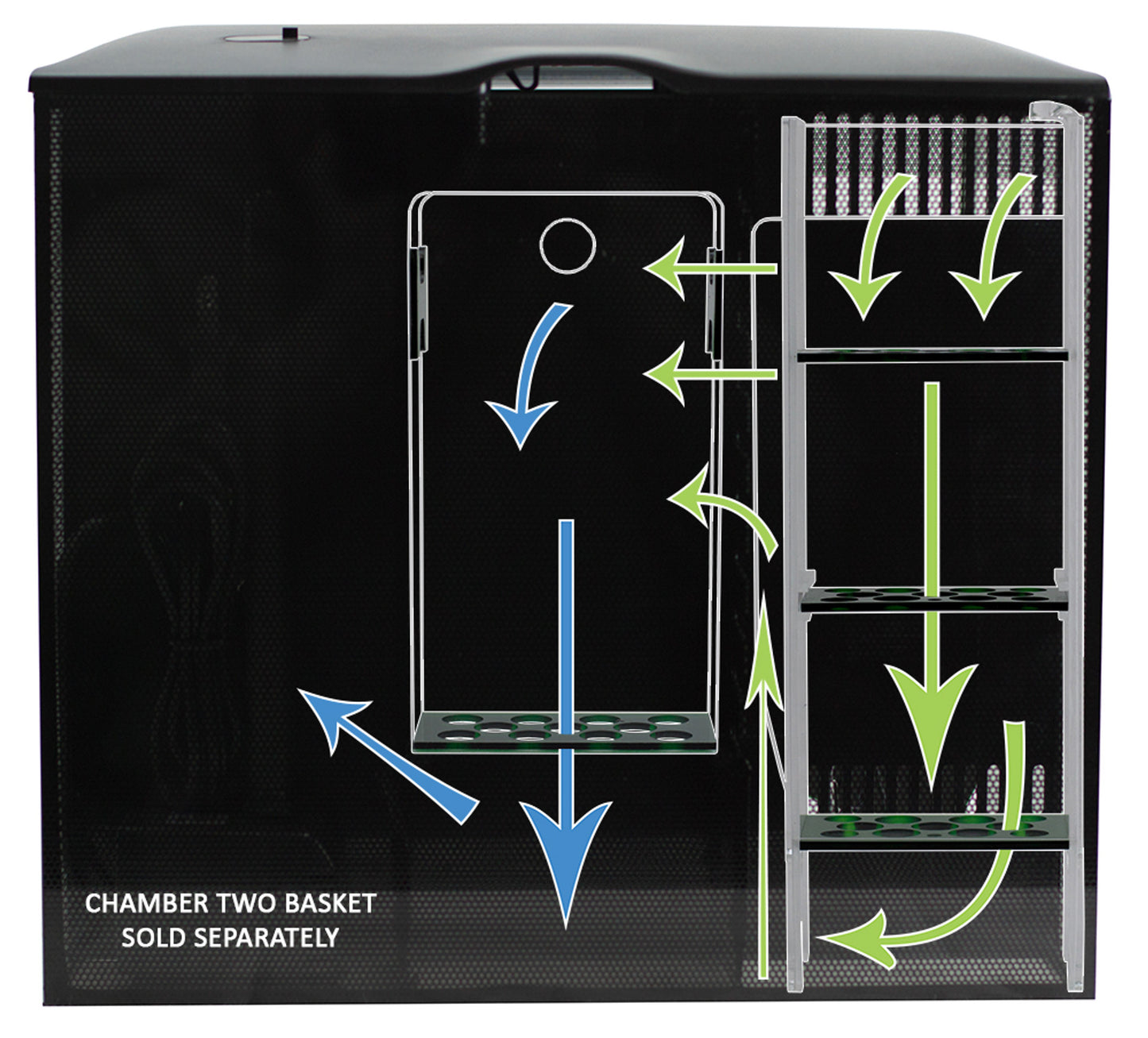 CHAMBER TWO BASKET
SOLD SEPARATELY