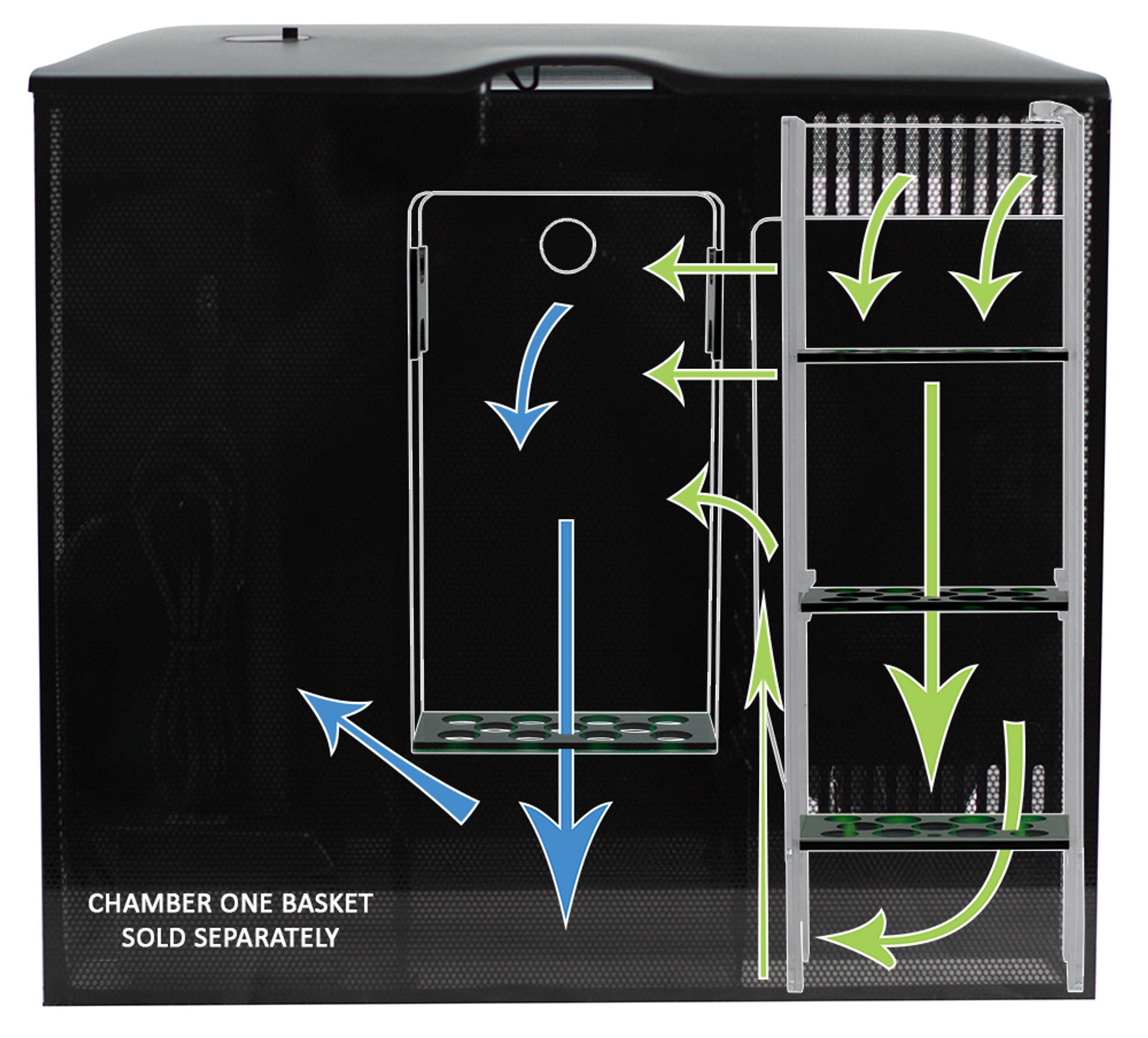 CHAMBER ONE BASKET
SOLD SEPARATELY